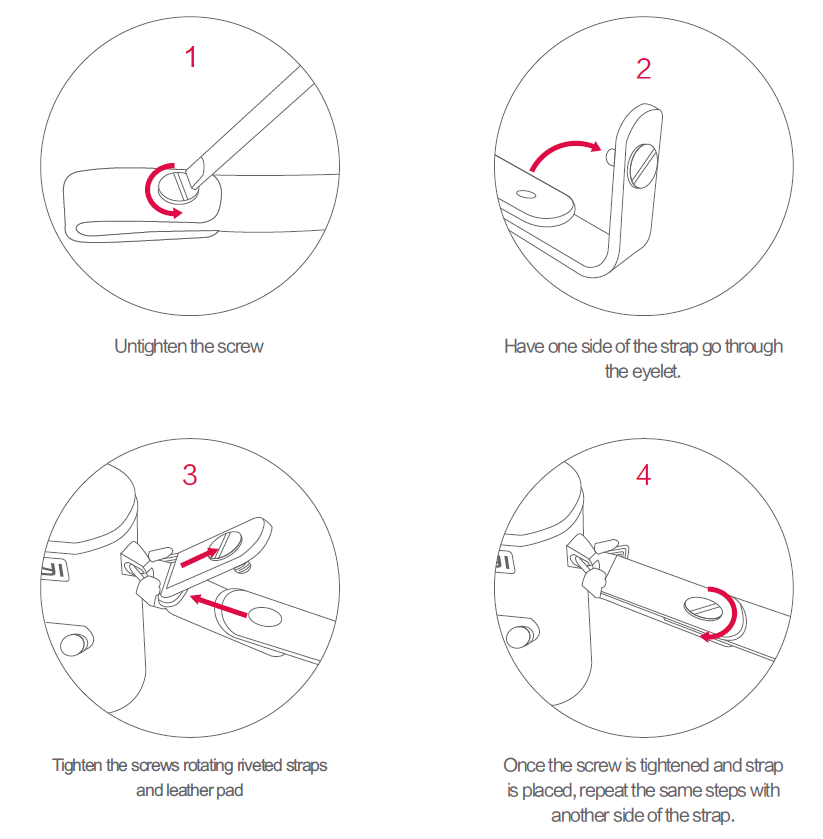 1

Untighten the screw

2

Have one side of the strap go through the eyelet.

3

YI

Tighten the screws rotating riveted straps and leather pad

4

YI

Once the screw is tightened and strap is placed, repeat the same steps with another side of the strap.